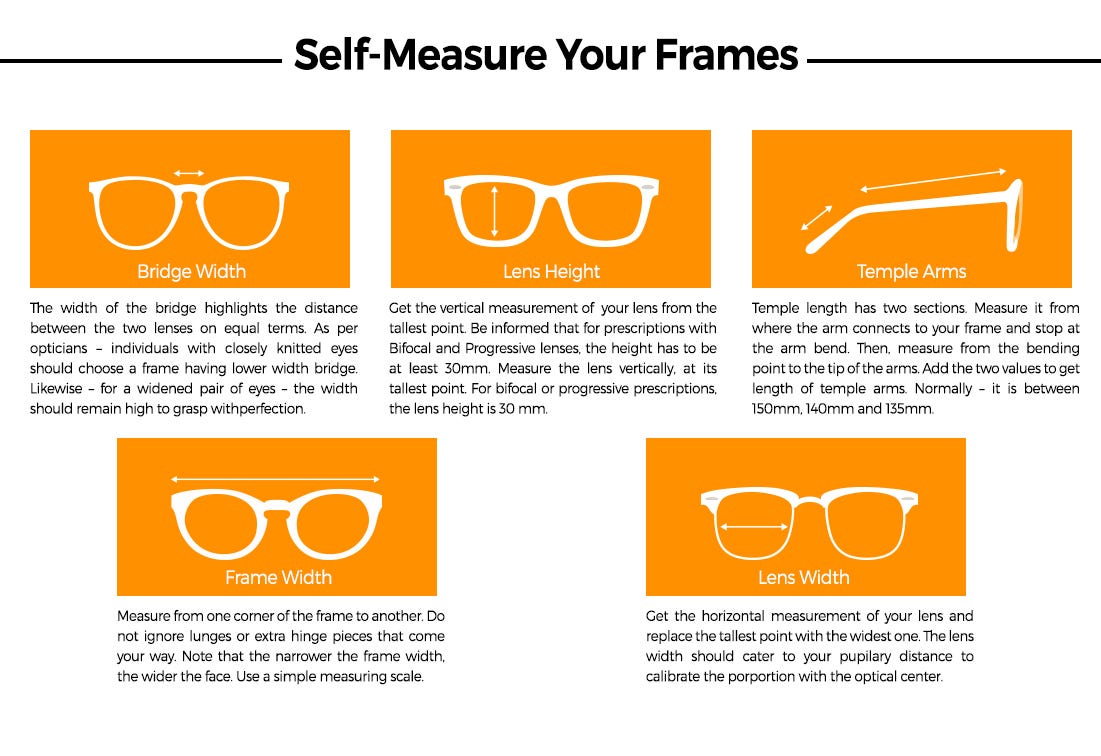 Self-Measure Your Frames

Bridge Width

The width of the bridge highlights the distance between the two lenses on equal terms. As per opticians – individuals with closely knitted eyes should choose a frame having lower width bridge. Likewise – for a widened pair of eyes – the width should remain high to grasp withperfection.

Lens Height

Get the vertical measurement of your lens from the tallest point. Be informed that for prescriptions with Bifocal and Progressive lenses, the height has to be at least 30mm. Measure the lens vertically, at its tallest point. For bifocal or progressive prescriptions, the lens height is 30 mm.

Temple Arms

Temple length has two sections. Measure it from where the arm connects to your frame and stop at the arm bend. Then, measure from the bending point to the tip of the arms. Add the two values to get length of temple arms. Normally – it is between 150mm, 140mm and 135mm.

Frame Width

Measure from one corner of the frame to another. Do not ignore lunges or extra hinge pieces that come your way. Note that the narrower the frame width, the wider the face. Use a simple measuring scale.

Lens Width

Get the horizontal measurement of your lens and replace the tallest point with the widest one. The lens width should cater to your pupilary distance to calibrate the porportion with the optical center.